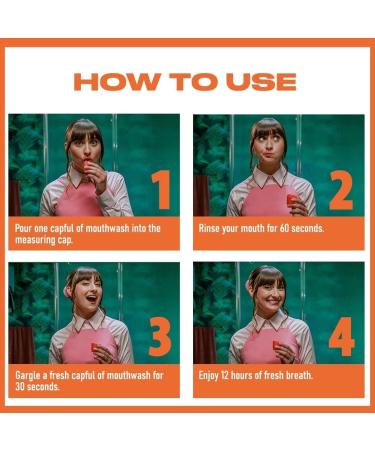 HOW TO USE

1

Pour one capful of mouthwash into the measuring cap.

2

Rinse your mouth for 60 seconds.

3

Gargle a fresh capful of mouthwash for 30 seconds.

4

Enjoy 12 hours of fresh breath.