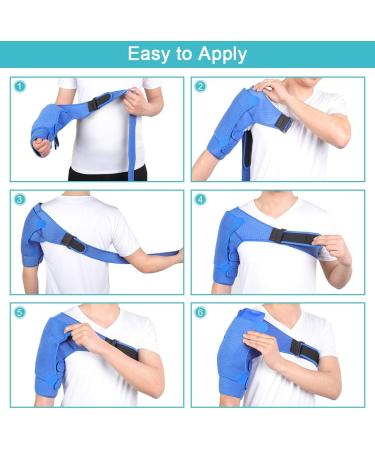 Easy to Apply

1

2

3

4

5

6