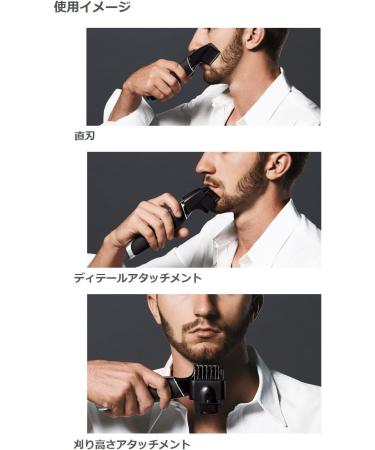 使用イメージ

直刃

ディテールアタッチメント

刈り高さアタッチメント