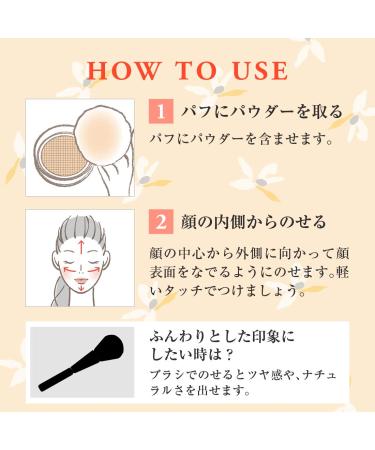 HOW TO USE

1 パフにパウダーを取る

パフにパウダーを含ませます。

2 顔の内側からのせる

顔の中心から外側に向かって顔表面をなでるようにのせます。軽いタッチでつけましょう。

ふんわりとした印象にしたい時は？

ブラシでのせるとツヤ感や、ナチュラルさを出せます。