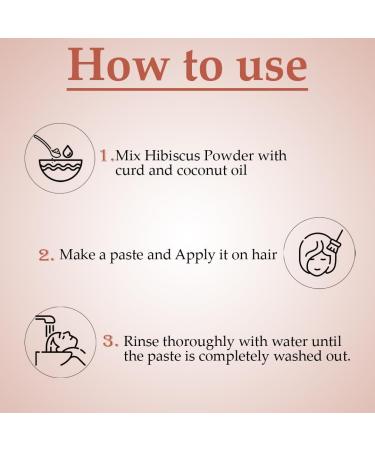 How to use

1.Mix Hibiscus Powder with curd and coconut oil

2. Make a paste and Apply it on hair

3. Rinse thoroughly with water until the paste is completely washed out.