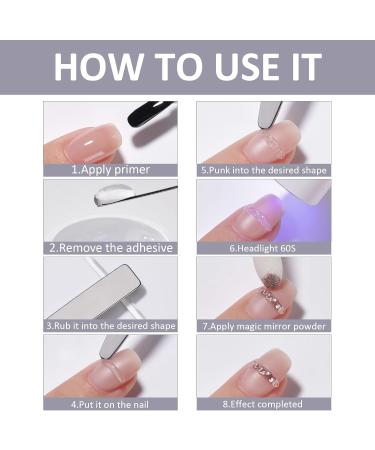 HOW TO USE IT

1.Apply primer

2.Remove the adhesive

3.Rub it into the desired shape

4.Put it on the nail

5.Punk into the desired shape

6.Headlight 60S

7.Apply magic mirror powder

8.Effect completed