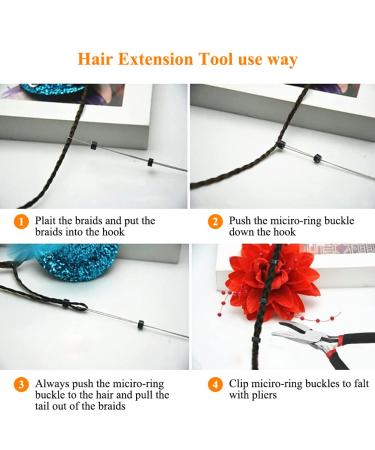 Hair Extension Tool use way

1 Plait the braids and put the braids into the hook

2 Push the miciro-ring buckle down the hook

3 Always push the miciro-ring buckle to the hair and pull the tail out of the braids

4 Clip miciro-ring buckles to falt with pliers