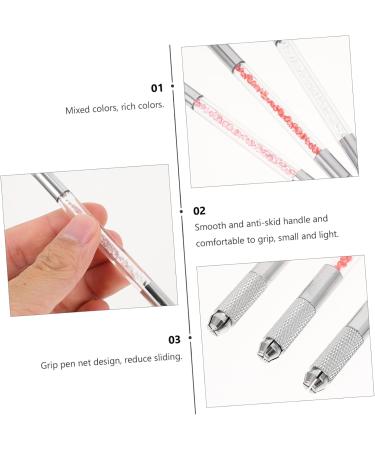 01

Mixed colors, rich colors.

02

Smooth and anti-skid handle and comfortable to grip, small and light.

03

Grip pen net design, reduce sliding.