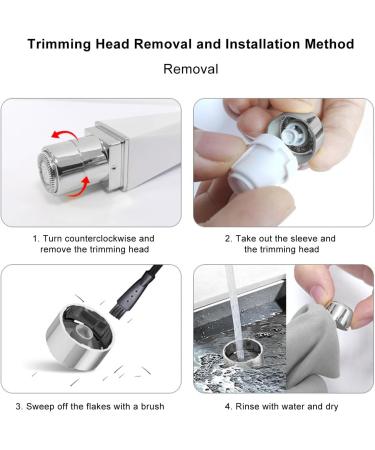 Trimming Head Removal and Installation Method

Removal

1. Turn counterclockwise and remove the trimming head

2. Take out the sleeve and the trimming head

3. Sweep off the flakes with a brush

4. Rinse with water and dry