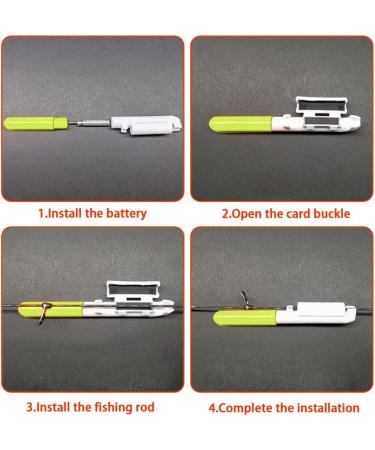 1.Install the battery

2.Open the card buckle

3.Install the fishing rod

4.Complete the installation