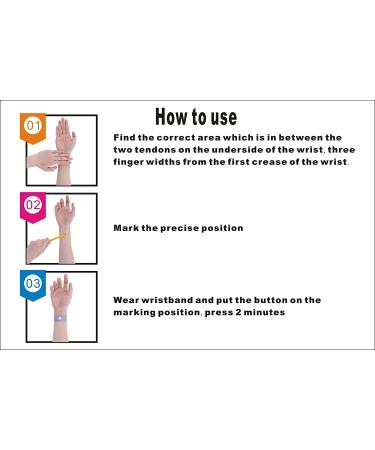 How to use

01

Find the correct area which is in between the two tendons on the underside of the wrist, three finger widths from the first crease of the wrist.

02

Mark the precise position

03

Wear wristband and put the button on the marking position, press 2 minutes