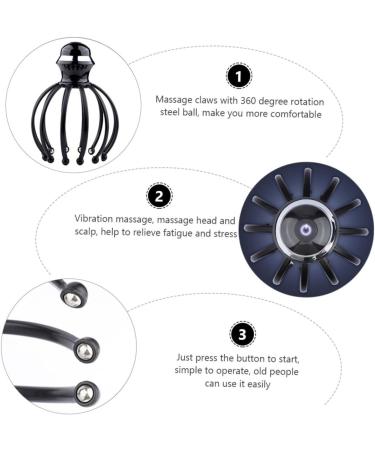 1

Massage claws with 360 degree rotation steel ball, make you more comfortable

2

Vibration massage, massage head and scalp, help to relieve fatigue and stress

3

Just press the button to start, simple to operate, old people can use it easily