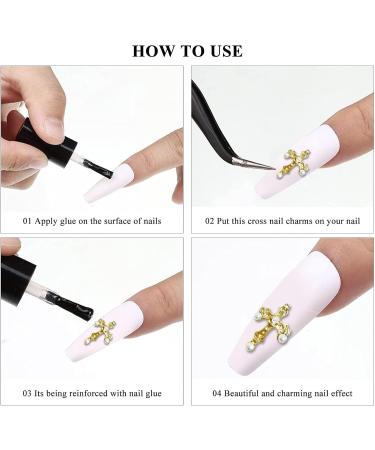 HOW TO USE

01 Apply glue on the surface of nails

02 Put this cross nail charms on your nail

03 Its being reinforced with nail glue

04 Beautiful and charming nail effect