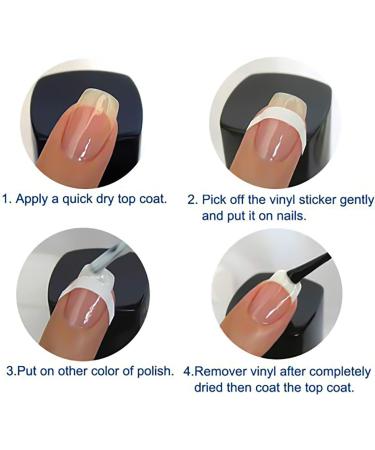 1. Apply a quick dry top coat.

2. Pick off the vinyl sticker gently and put it on nails.

3.Put on other color of polish.

4.Remover vinyl after completely dried then coat the top coat.