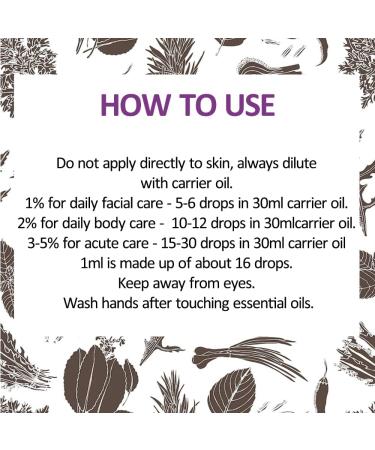 HOW TO USE

Do not apply directly to skin, always dilute with carrier oil.
1% for daily facial care - 5-6 drops in 30ml carrier oil.
2% for daily body care - 10-12 drops in 30mlcarrier oil.
3-5% for acute care - 15-30 drops in 30ml carrier oil
1ml is made up of about 16 drops.
Keep away from eyes.
Wash hands after touching essential oils.