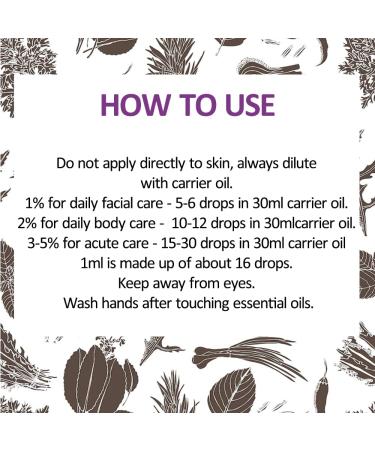 HOW TO USE

Do not apply directly to skin, always dilute with carrier oil.
1% for daily facial care - 5-6 drops in 30ml carrier oil.
2% for daily body care - 10-12 drops in 30mlcarrier oil.
3-5% for acute care - 15-30 drops in 30ml carrier oil
1ml is made up of about 16 drops.
Keep away from eyes.
Wash hands after touching essential oils.