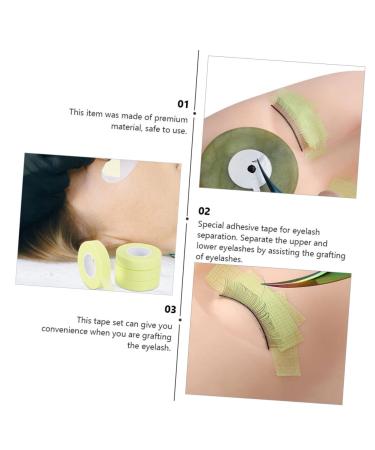 01
This item was made of premium material, safe to use.

02
Special adhesive tape for eyelash separation. Separate the upper and lower eyelashes by assisting the grafting of eyelashes.

03
This tape set can give you convenience when you are grafting the eyelash.