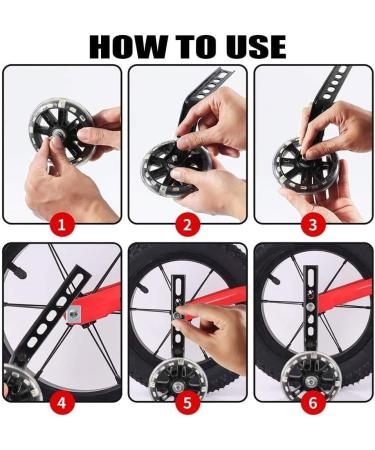 HOW TO USE

1

2

3

4

5

6