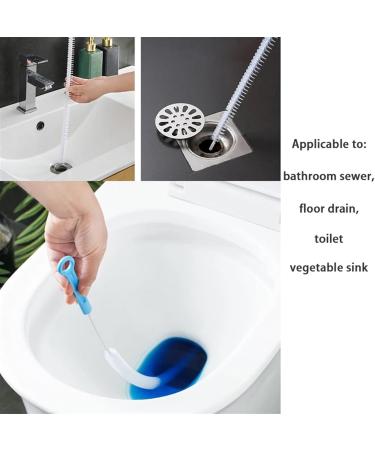 Applicable to:

bathroom sewer,

floor drain,

toilet

vegetable sink