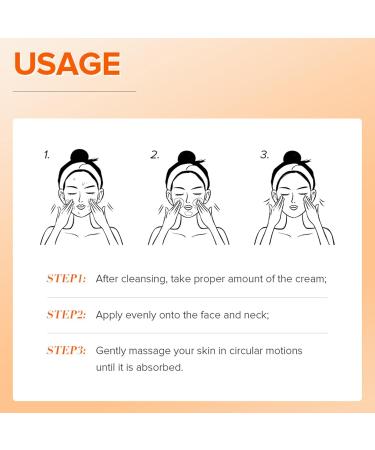 USAGE

1.

2.

3.

STEP1: After cleansing, take proper amount of the cream;

STEP2: Apply evenly onto the face and neck;

STEP3: Gently massage your skin in circular motions until it is absorbed.