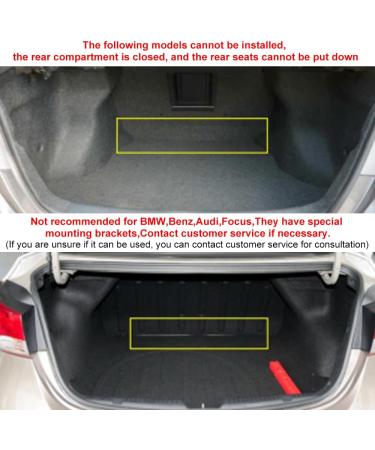 The following models cannot be installed,
the rear compartment is closed, and the rear seats cannot be put down

Not recommended for BMW,Benz,Audi,Focus,They have special mounting brackets,Contact customer service if necessary.
(If you are unsure if it can be used, you can contact customer service for consultation)