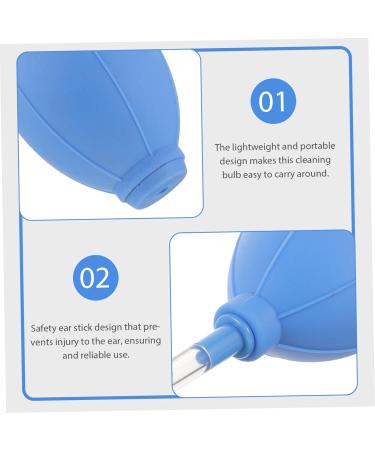 01

The lightweight and portable design makes this cleaning bulb easy to carry around.

02

Safety ear stick design that prevents injury to the ear, ensuring and reliable use.