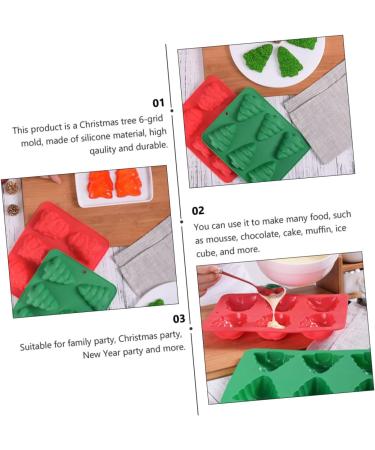 01

This product is a Christmas tree 6-grid mold, made of silicone material, high qaulity and durable.

02

You can use it to make many food, such as mousse, chocolate, cake, muffin, ice cube, and more.

03

Suitable for family party, Christmas party, New Year party and more.