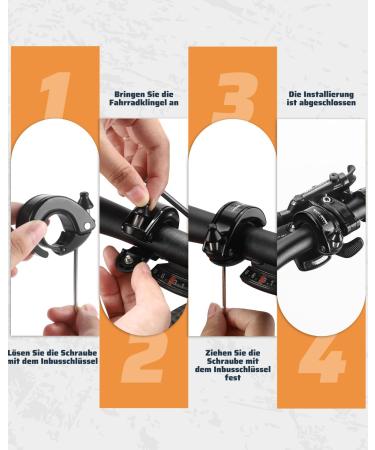 1

Lösen Sie die Schraube mit dem Inbusschlüssel

Bringen Sie die Fahrradklingel an

2

3

Ziehen Sie die Schraube mit dem Inbusschlüssel fest

Die Installierung ist abgeschlossen

4