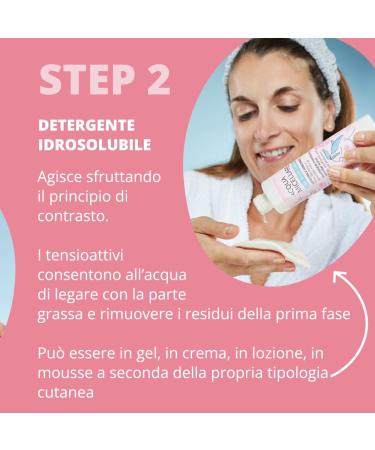 STEP 2

DETERGENTE IDROSOLUBILE

Agisce sfruttando il principio di contrasto.

I tensioattivi consentono all'acqua di legare con la parte grassa e rimuovere i residui della prima fase

Può essere in gel, in crema, in lozione, in mousse a seconda della propria tipologia cutanea

ACQUA MICELLARE