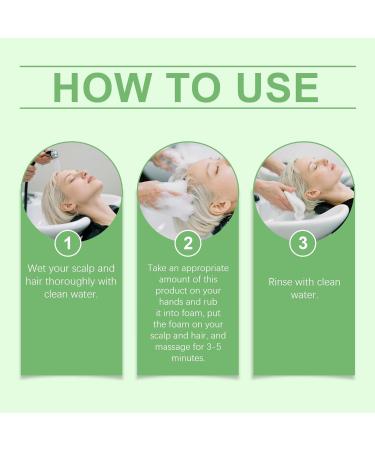 HOW TO USE

1

Wet your scalp and hair thoroughly with clean water.

2

Take an appropriate amount of this product on your hands and rub it into foam, put the foam on your scalp and hair, and massage for 3-5 minutes.

3

Rinse with clean water.