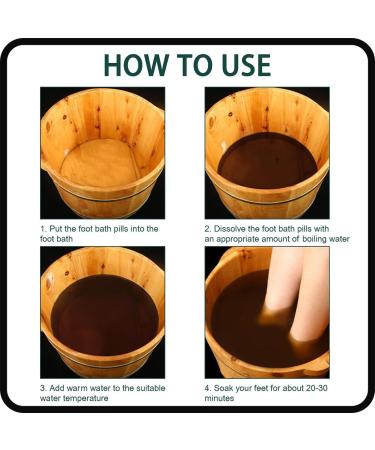 HOW TO USE

1. Put the foot bath pills into the foot bath

2. Dissolve the foot bath pills with an appropriate amount of boiling water

3. Add warm water to the suitable water temperature

4. Soak your feet for about 20-30 minutes