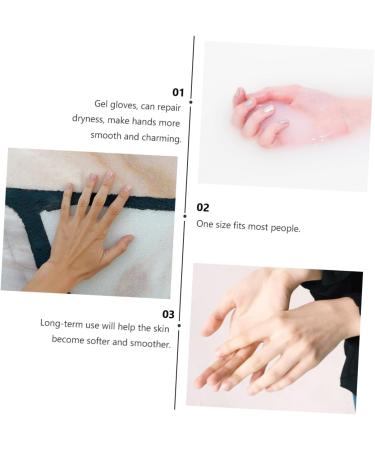 01
Gel gloves, can repair dryness, make hands more smooth and charming.

02
One size fits most people.

03
Long-term use will help the skin become softer and smoother.