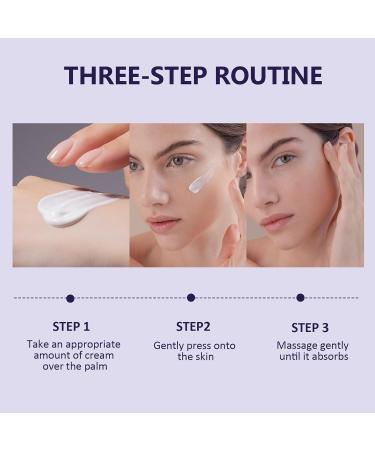 THREE-STEP ROUTINE

STEP 1
Take an appropriate amount of cream over the palm

STEP2
Gently press onto the skin

STEP 3
Massage gently until it absorbs