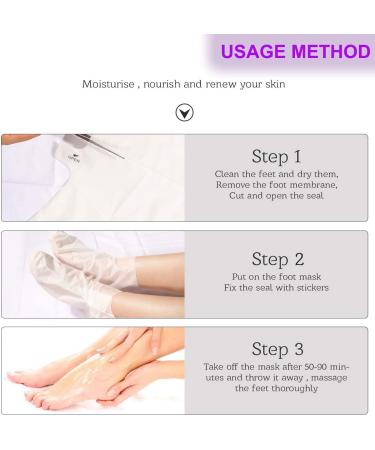 USAGE METHOD

Moisturise , nourish and renew your skin

Step 1
Clean the feet and dry them, Remove the foot membrane, Cut and open the seal

Step 2
Put on the foot mask
Fix the seal with stickers

Step 3
Take off the mask after 50-90 minutes and throw it away , massage the feet thoroughly