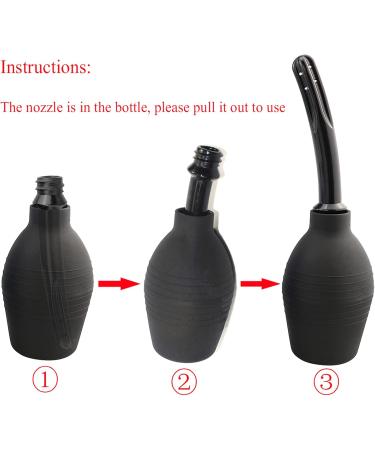 Instructions:

The nozzle is in the bottle, please pull it out to use

①

②

③