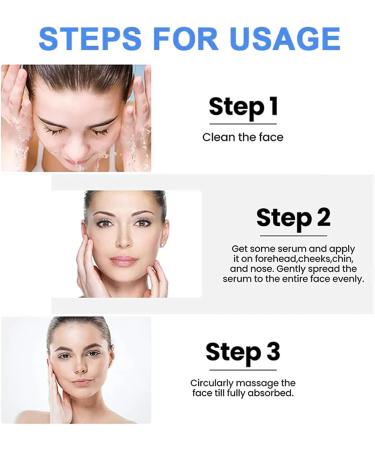 STEPS FOR USAGE

Step 1

Clean the face

Step 2

Get some serum and apply it on forehead,cheeks,chin, and nose. Gently spread the serum to the entire face evenly.

Step 3

Circularly massage the face till fully absorbed.