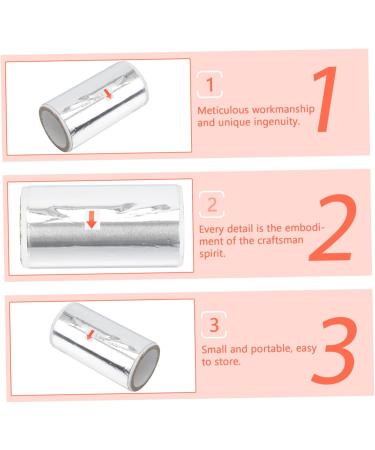 1

Meticulous workmanship and unique ingenuity.

1

2

Every detail is the embodiment of the craftsman spirit.

2

3

Small and portable, easy to store.

3