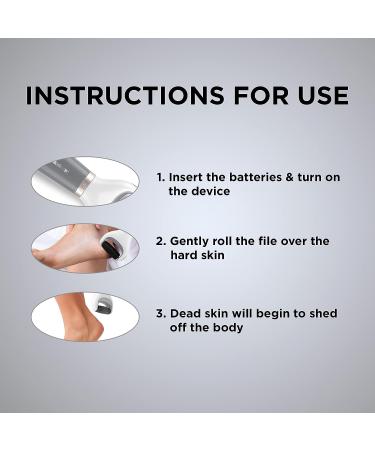 INSTRUCTIONS FOR USE

1. Insert the batteries & turn on the device

2. Gently roll the file over the hard skin

3. Dead skin will begin to shed off the body