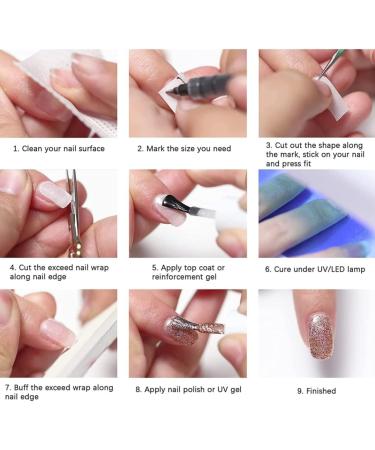 1. Clean your nail surface

2. Mark the size you need

3. Cut out the shape along the mark, stick on your nail and press fit

4. Cut the exceed nail wrap along nail edge

5. Apply top coat or reinforcement gel

6. Cure under UV/LED lamp

7. Buff the exceed wrap along nail edge

8. Apply nail polish or UV gel

9. Finished