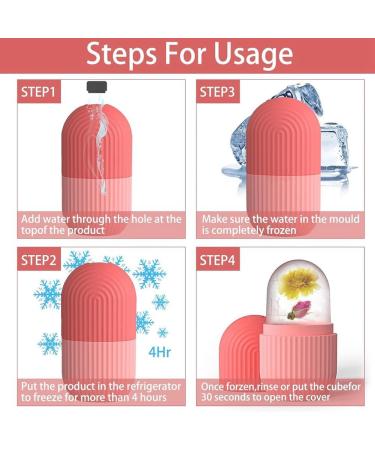 Steps For Usage

STEP1

Add water through the hole at the topof the product

STEP3

Make sure the water in the mould is completely frozen

STEP2

4Hr

Put the product in the refrigerator to freeze for more than 4 hours

STEP4

Once forzen,rinse or put the cubefor 30 seconds to open the cover