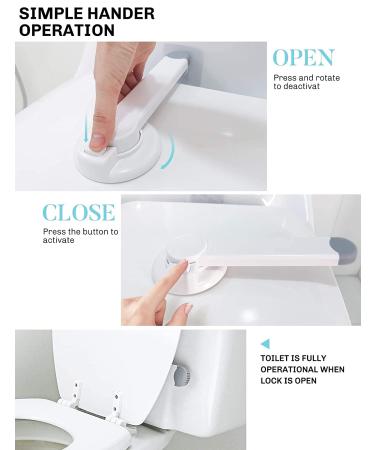 SIMPLE HANDER OPERATION

OPEN

Press and rotate to deactivat

CLOSE

Press the button to activate

TOILET IS FULLY OPERATIONAL WHEN LOCK IS OPEN