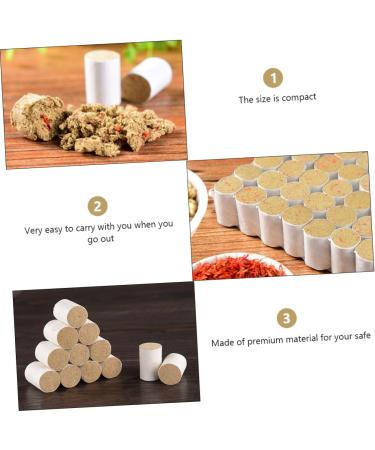 1
The size is compact

2
Very easy to carry with you when you go out

3
Made of premium material for your safe