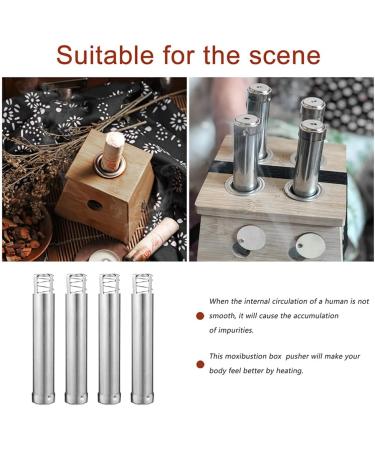 Suitable for the scene

When the internal circulation of a human is not smooth, it will cause the accumulation of impurities.

This moxibustion box pusher will make your body feel better by heating.