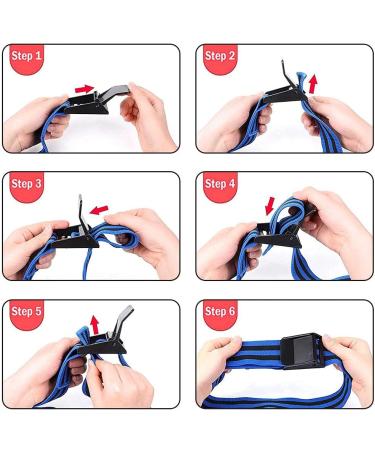 Step 1

Step 2

Step 3

Step 4

Step 5

Step 6