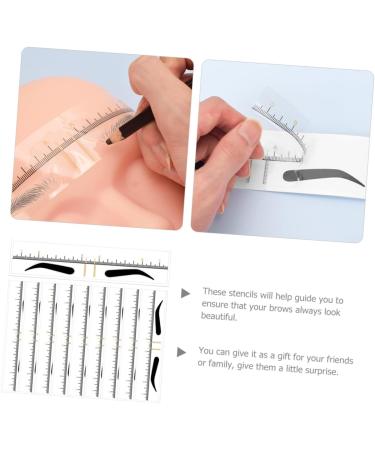 These stencils will help guide you to ensure that your brows always look beautiful.

You can give it as a gift for your friends or family, give them a little surprise.