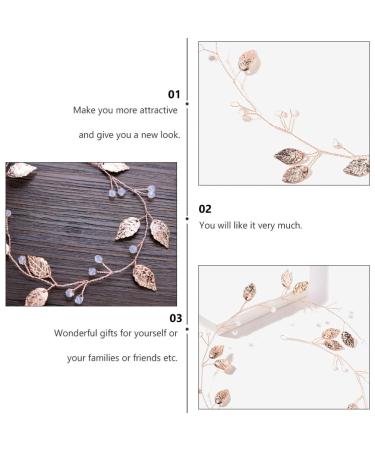 01
Make you more attractive
and give you a new look.

02
You will like it very much.

03
Wonderful gifts for yourself or
your families or friends etc.