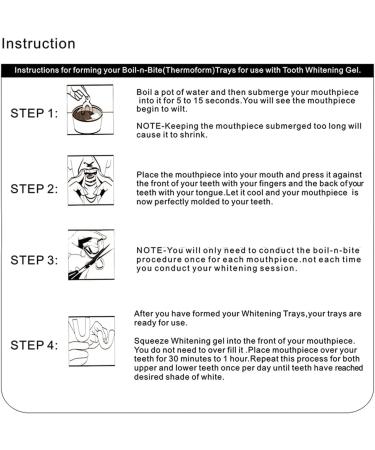 Instruction

Instructions for forming your Boil-n-Bite(Thermoform)Trays for use with Tooth Whitening Gel.

STEP 1:

Boil a pot of water and then submerge your mouthpiece into it for 5 to 15 seconds.You will see the mouthpiece begin to wilt.

NOTE-Keeping the mouthpiece submerged too long will cause it to shrink.

STEP 2:

Place the mouthpiece into your mouth and press it against the front of your teeth with your fingers and the back ofyour teeth with your tongue.Let it cool and your mouthpiece is now perfectly molded to your teeth.

STEP 3:

NOTE-You will only need to conduct the boil-n-bite procedure once for each mouthpiece.not each time you conduct your whitening session.

STEP 4:

After you have formed your Whitening Trays,your trays are ready for use.

Squeeze Whitening gel into the front of your mouthpiece. You do not need to over fill it .Place mouthpiece over your teeth for 30 minutes to 1 hour.Repeat this process for both upper and lower teeth once per day until teeth have reached desired shade of white.