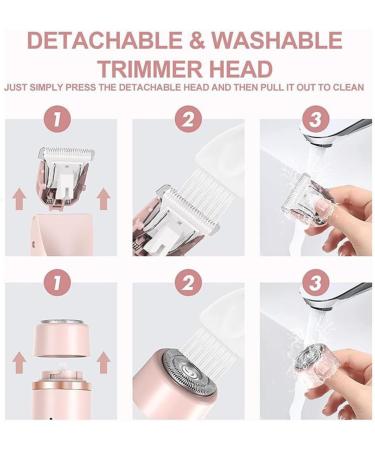 DETACHABLE & WASHABLE TRIMMER HEAD

JUST SIMPLY PRESS THE DETACHABLE HEAD AND THEN PULL IT OUT TO CLEAN

1

2

3

1

2

3