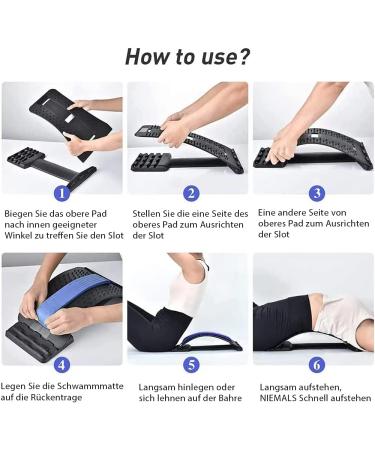 How to use?

1

Biegen Sie das obere Pad nach innen geeigneter Winkel zu treffen Sie den Slot

2

Stellen Sie die eine Seite des oberes Pad zum Ausrichten der Slot

3

Eine andere Seite von oberes Pad zum Ausrichten der Slot

4

Legen Sie die Schwammmatte auf die Rückentrage

5

Langsam hinlegen oder sich lehnen auf der Bahre

6

Langsam aufstehen, NIEMALS Schnell aufstehen