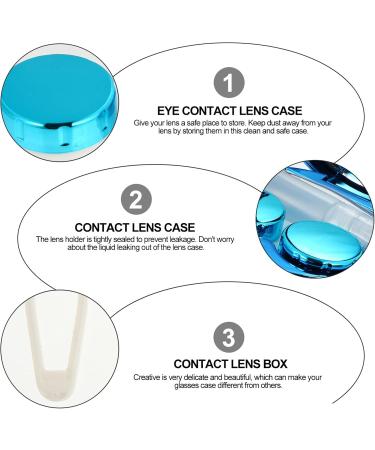 1

EYE CONTACT LENS CASE

Give your lens a safe place to store. Keep dust away from your lens by storing them in this clean and safe case.

2

CONTACT LENS CASE

The lens holder is tightly sealed to prevent leakage. Don't worry about the liquid leaking out of the lens case.

3

CONTACT LENS BOX

Creative is very delicate and beautiful, which can make your glasses case different from others.