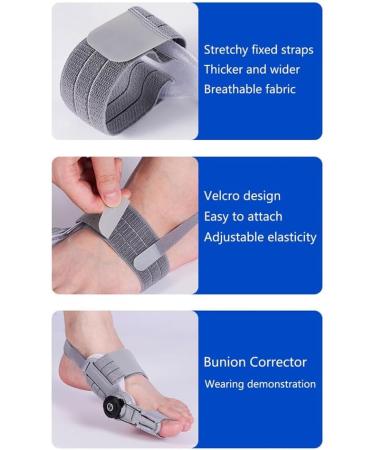 Stretchy fixed straps
Thicker and wider
Breathable fabric

Velcro design
Easy to attach
Adjustable elasticity

Bunion Corrector
Wearing demonstration