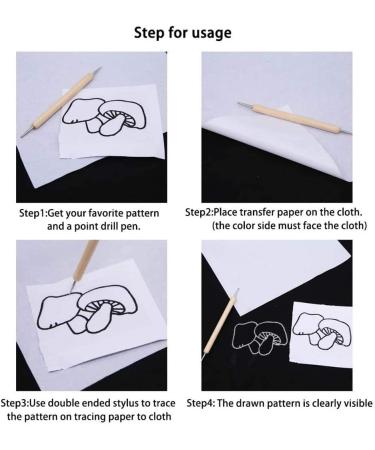 Step for usage

Step1:Get your favorite pattern and a point drill pen.

Step2:Place transfer paper on the cloth. (the color side must face the cloth)

Step3:Use double ended stylus to trace the pattern on tracing paper to cloth

Step4: The drawn pattern is clearly visible