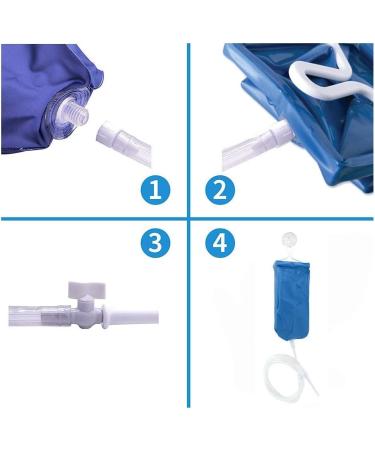 1
2
3
4