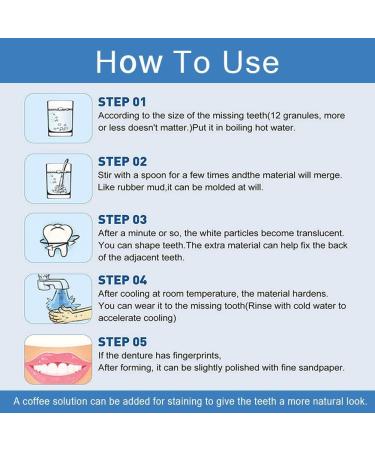 How To Use

STEP 01
According to the size of the missing teeth(12 granules, more or less doesn't matter.)Put it in boiling hot water.

STEP 02
Stir with a spoon for a few times andthe material will merge. Like rubber mud,it can be molded at will.

STEP 03
After a minute or so, the white particles become translucent. You can shape teeth.The extra material can help fix the back of the adjacent teeth.

STEP 04
After cooling at room temperature, the material hardens. You can wear it to the missing tooth(Rinse with cold water to accelerate cooling)

STEP 05
If the denture has fingerprints,
After forming, it can be slightly polished with fine sandpaper.

A coffee solution can be added for staining to give the teeth a more natural look.